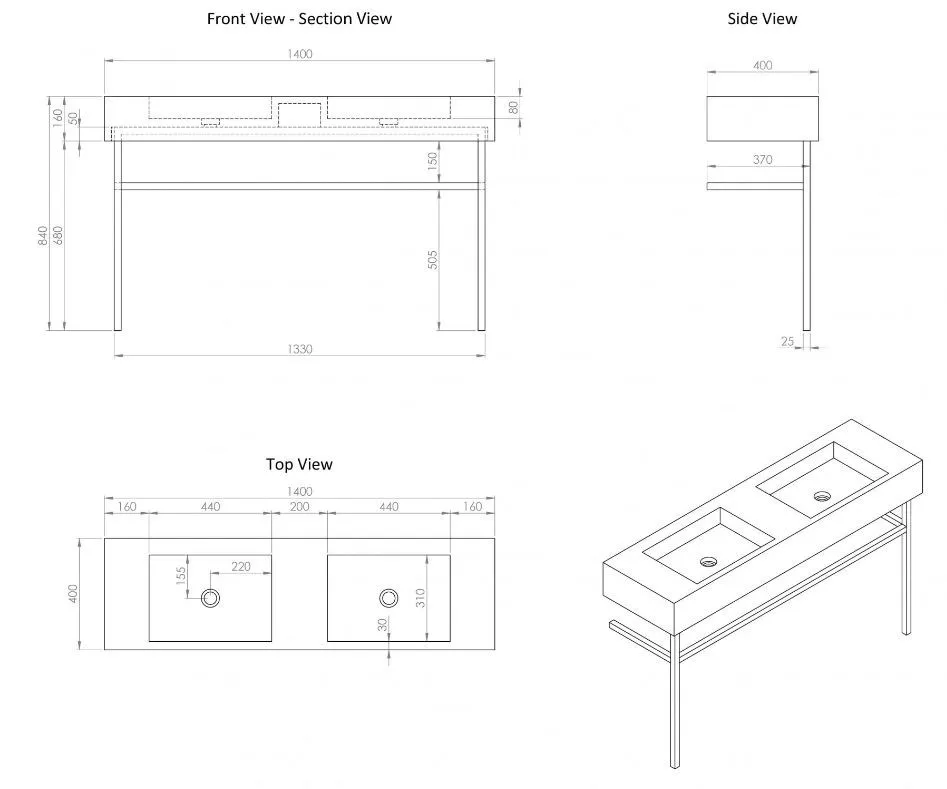 Front View - Section View

1400

160
50
80
150
840
680
505

1330

Side View

400

370

25

Top View

1400

160
440
200
440
160

400

155
220

310
30