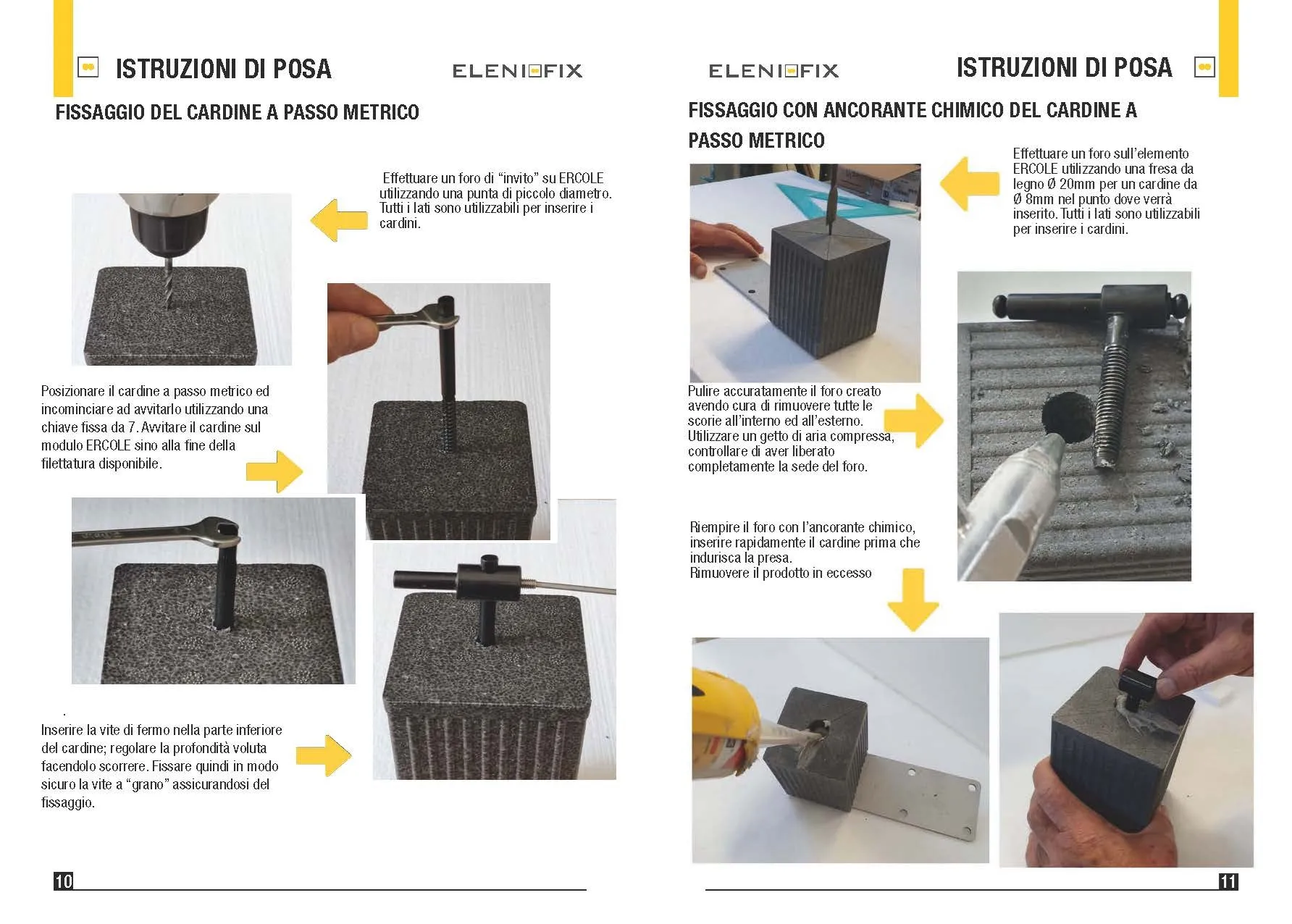 ISTRUZIONI DI POSA

ELENI FIX

FISSAGGIO DEL CARDINE A PASSO METRICO

Effettuare un foro di “invito” su ERCOLE utilizzando una punta di piccolo diametro. Tutti i lati sono utilizzabili per inserire i cardini.

Posizionare il cardine a passo metrico ed incominciare ad avvitarlo utilizzando una chiave fissa da 7. Avvitare il cardine sul modulo ERCOLE sino alla fine della filettatura disponibile.

.

Inserire la vite di fermo nella parte inferiore del cardine; regolare la profondità voluta facendolo scorrere. Fissare quindi in modo sicuro la vite a “grano” assicurandosi del fissaggio.

10

ELENI FIX

ISTRUZIONI DI POSA

FISSAGGIO CON ANCORANTE CHIMICO DEL CARDINE A PASSO METRICO

Effettuare un foro sull’elemento ERCOLE utilizzando una fresa da legno Ø 20mm per un cardine da Ø 8mm nel punto dove verrà inserito. Tutti i lati sono utilizzabili per inserire i cardini.

Pulire accuratamente il foro creato avendo cura di rimuovere tutte le scorie all’interno ed all’esterno. Utilizzare un getto di aria compressa, controllare di aver liberato completamente la sede del foro.

Riempire il foro con l’ancorante chimico, inserire rapidamente il cardine prima che indurisca la presa.
Rimuovere il prodotto in eccesso

11