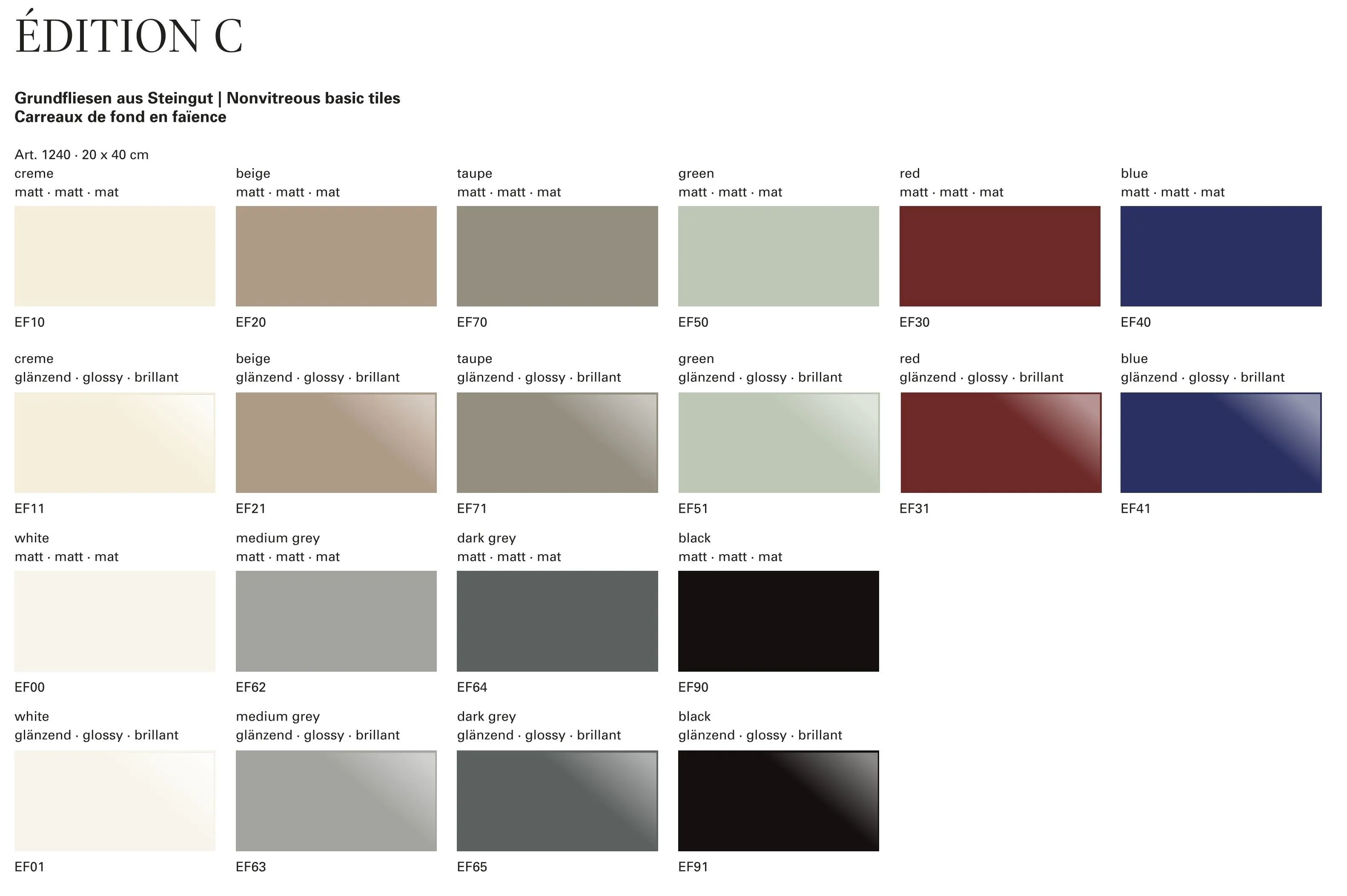 ÉDITION C

Grundfliesen aus Steingut | Nonvitreous basic tiles
Carreaux de fond en faïence

Art. 1240 · 20 x 40 cm

creme
matt · matt · mat
EF10

beige
matt · matt · mat
EF20

taupe
matt · matt · mat
EF70

green
matt · matt · mat
EF50

red
matt · matt · mat
EF30

blue
matt · matt · mat
EF40

creme
glänzend · glossy · brillant
EF11

beige
glänzend · glossy · brillant
EF21

taupe
glänzend · glossy · brillant
EF71

green
glänzend · glossy · brillant
EF51

red
glänzend · glossy · brillant
EF31

blue
glänzend · glossy · brillant
EF41

white
matt · matt · mat
EF00

medium grey
matt · matt · mat
EF62

dark grey
matt · matt · mat
EF64

black
matt · matt · mat
EF90

white
glänzend · glossy · brillant
EF01

medium grey
glänzend · glossy · brillant
EF63

dark grey
glänzend · glossy · brillant
EF65

black
glänzend · glossy · brillant
EF91