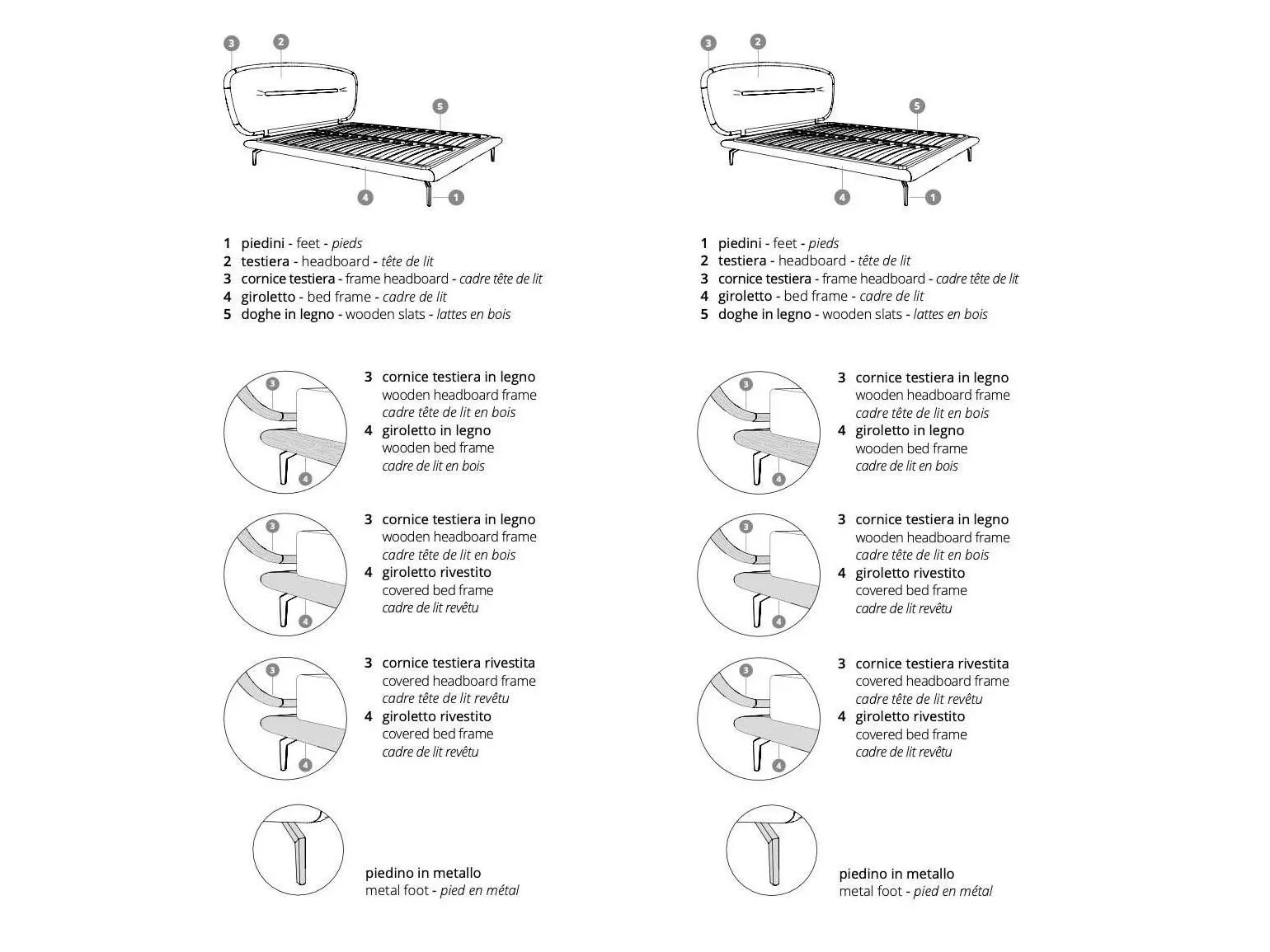 3 2 5 4 1

1 piedini - feet - pieds
2 testiera - headboard - tête de lit
3 cornice testiera - frame headboard - cadre tête de lit
4 giroletto - bed frame - cadre de lit
5 doghe in legno - wooden slats - lattes en bois

3 4

3 cornice testiera in legno
wooden headboard frame
cadre tête de lit en bois
4 giroletto in legno
wooden bed frame
cadre de lit en bois

3 4

3 cornice testiera in legno
wooden headboard frame
cadre tête de lit en bois
4 giroletto rivestito
covered bed frame
cadre de lit revêtu

3 4

3 cornice testiera rivestita
covered headboard frame
cadre tête de lit revêtu
4 giroletto rivestito
covered bed frame
cadre de lit revêtu

piedino in metallo
metal foot - pied en métal

3 2 5 4 1

1 piedini - feet - pieds
2 testiera - headboard - tête de lit
3 cornice testiera - frame headboard - cadre tête de lit
4 giroletto - bed frame - cadre de lit
5 doghe in legno - wooden slats - lattes en bois

3 4

3 cornice testiera in legno
wooden headboard frame
cadre tête de lit en bois
4 giroletto in legno
wooden bed frame
cadre de lit en bois

3 4

3 cornice testiera in legno
wooden headboard frame
cadre tête de lit en bois
4 giroletto rivestito
covered bed frame
cadre de lit revêtu

3 4

3 cornice testiera rivestita
covered headboard frame
cadre tête de lit revêtu
4 giroletto rivestito
covered bed frame
cadre de lit revêtu

piedino in metallo
metal foot - pied en métal