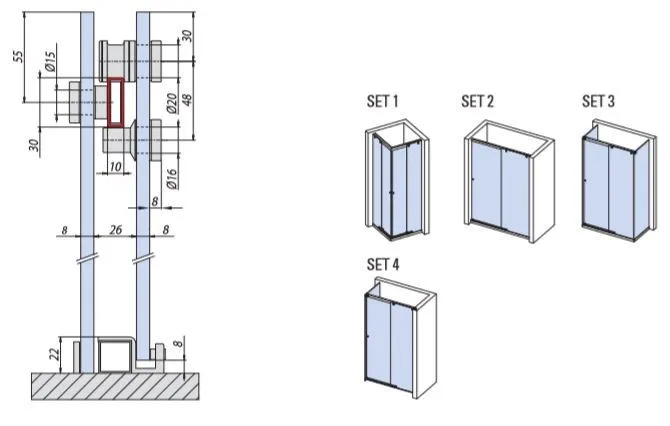 55
Ø15
30
30
Ø20
48
10
Ø16
8
8
26
8
22
8

SET 1
SET 2
SET 3
SET 4