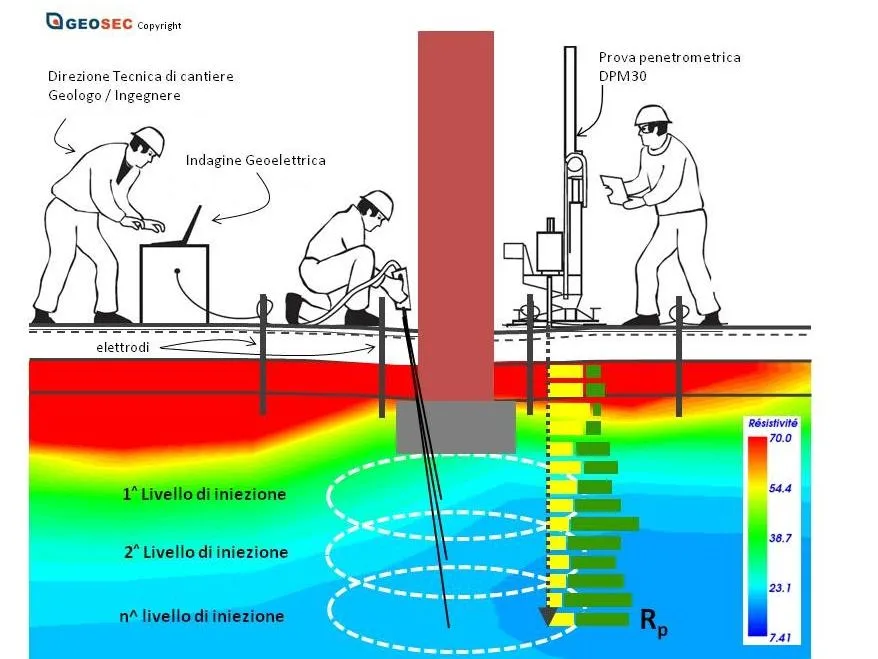 GEOSEC Copyright

Direzione Tecnica di cantiere
Geologo / Ingegnere

Indagine Geoelettrica

Prova penetrometrica
DPM30

elettrodi

1^ Livello di iniezione

2^ Livello di iniezione

n^ livello di iniezione

$R_p$

Résistivité
70.0
54.4
38.7
23.1
7.41